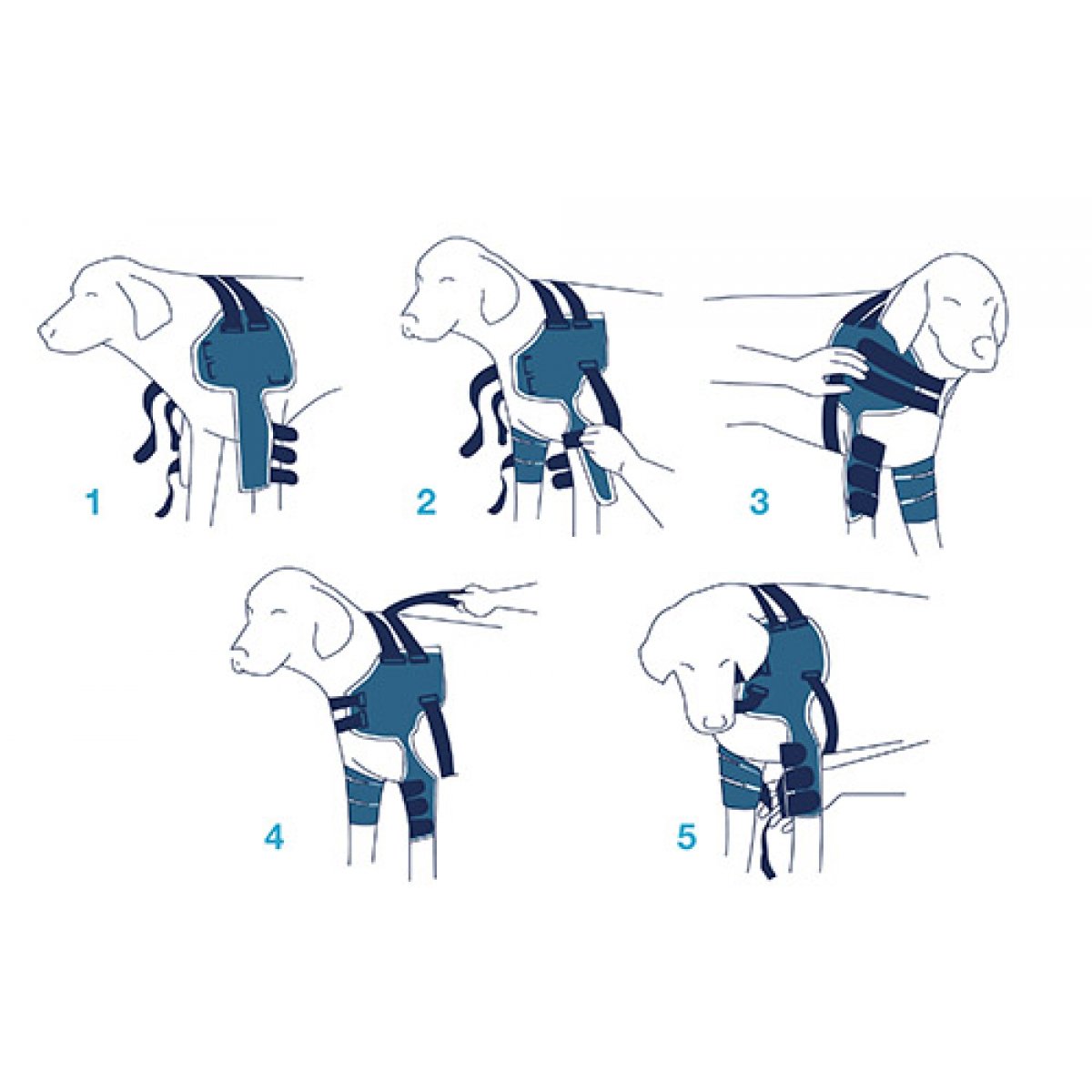 1
2
3
4
5