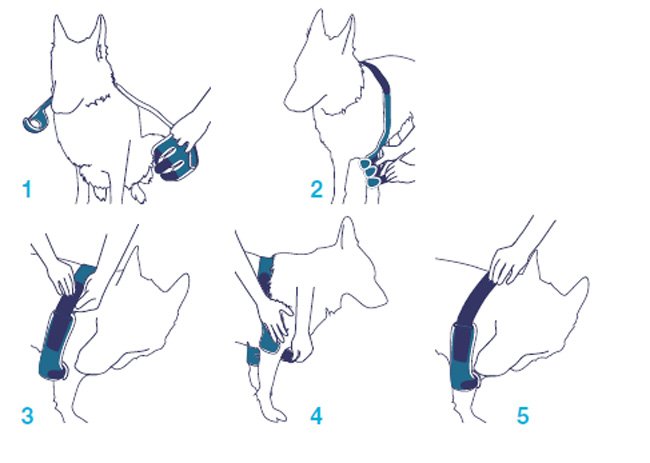 1

2

3

4

5