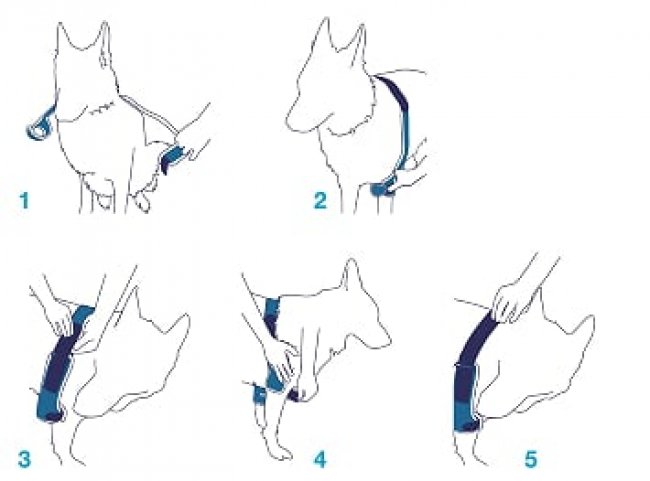 1

2

3

4

5