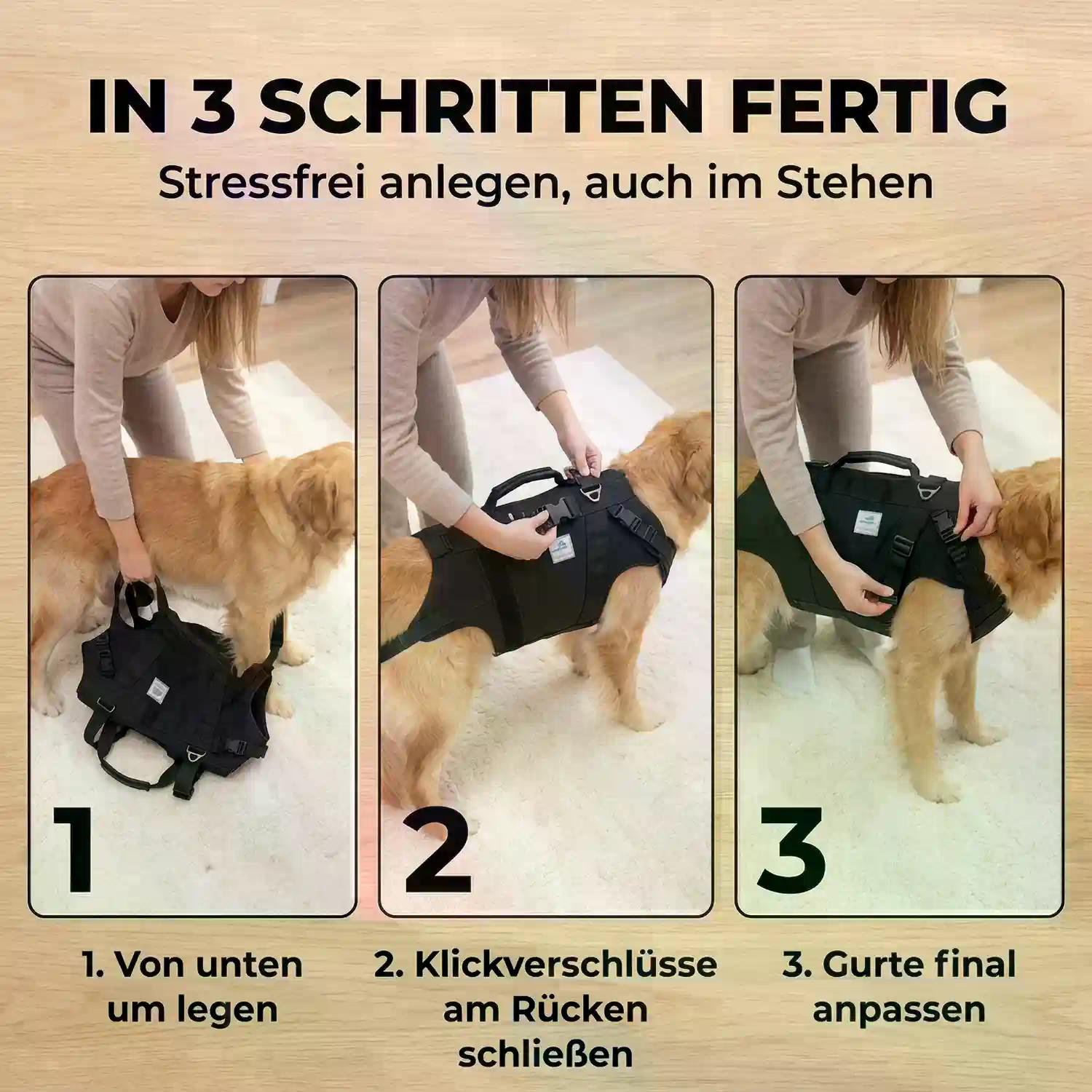 IN 3 SCHRITTEN FERTIG

Stressfrei anlegen, auch im Stehen

1

2

3

1. Von unten um legen

2. Klickverschlüsse am Rücken schließen

3. Gurte final anpassen